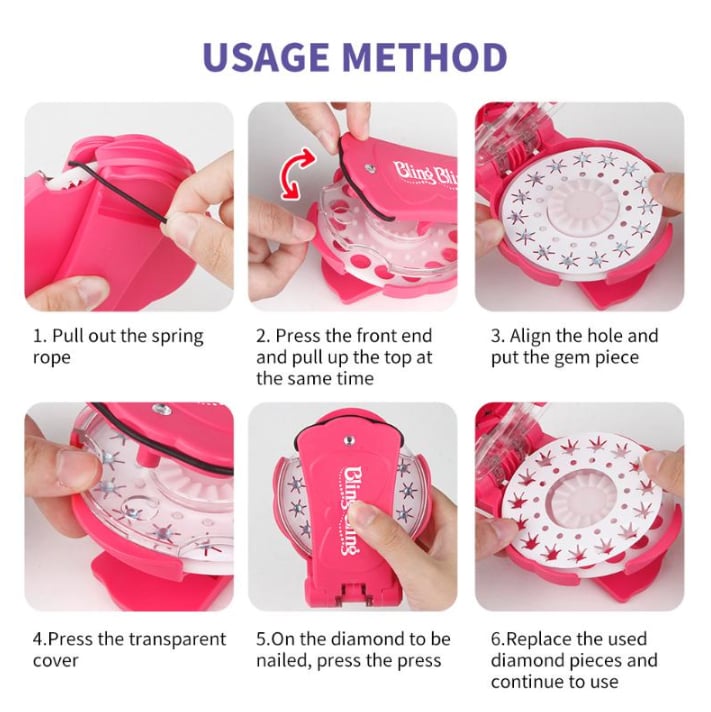 USAGE METHOD

Bling Bli

1. Pull out the spring rope

2. Press the front end and pull up the top at the same time

3. Align the hole and put the gem piece

Bling Bling

4.Press the transparent cover

5.On the diamond to be nailed, press the press

6.Replace the used diamond pieces and continue to use